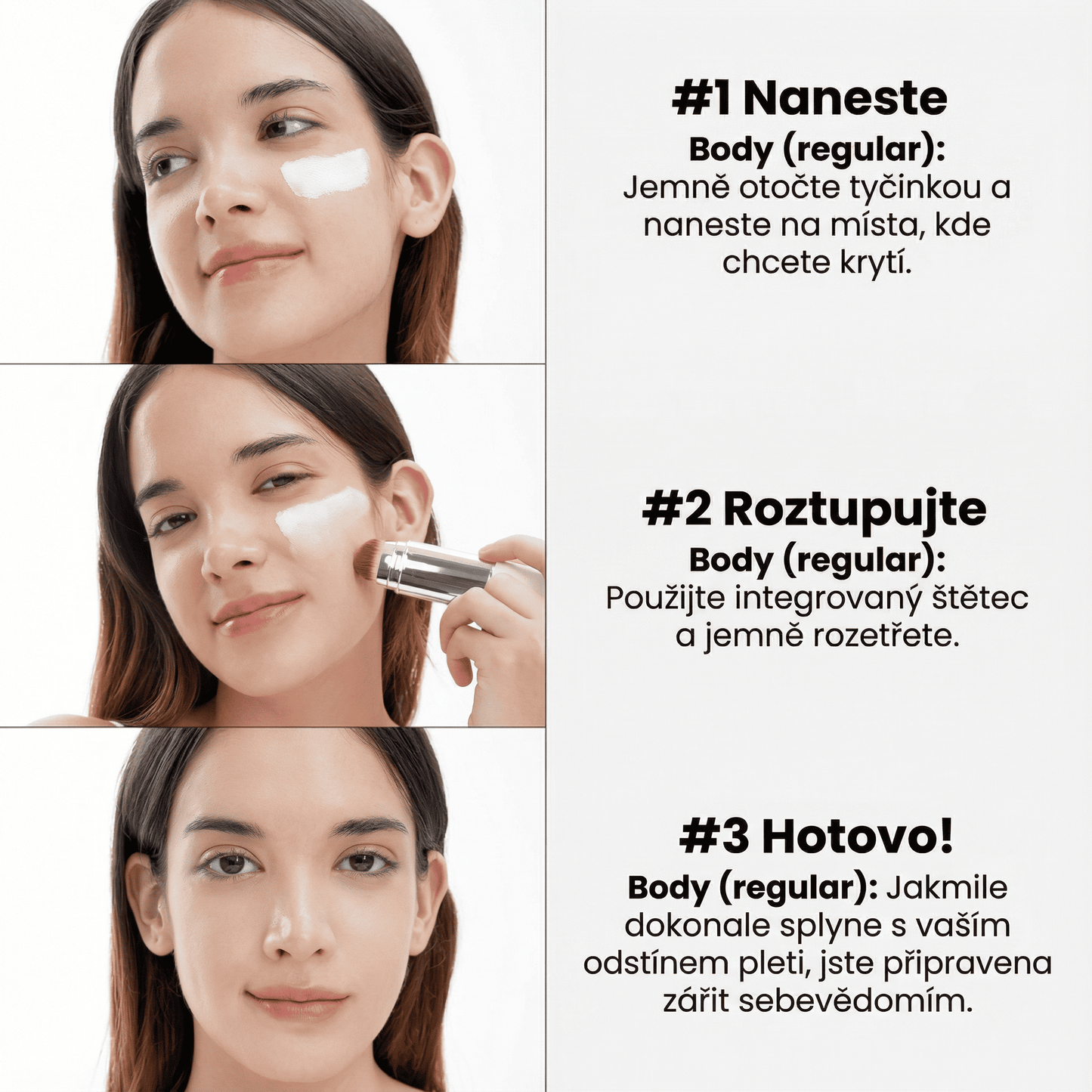 #1 Naneste

Body (regular): Jemně otočte tyčinkou a naneste na místa, kde chcete krytí.

#2 Roztupujte

Body (regular): Použijte integrovaný štětec a jemně rozetřete.

#3 Hotovo!

Body (regular): Jakmile dokonale splyne s vaším odstínem pleti, jste připravena zářit sebevědomím.